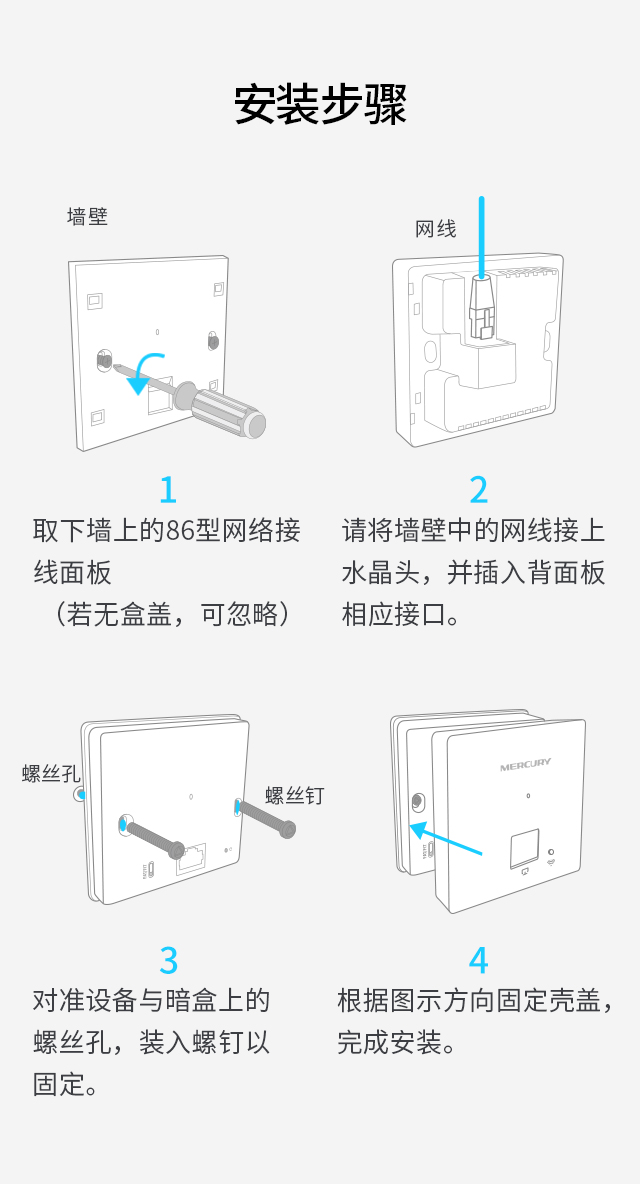 安装步骤

墙壁

1

取下墙上的86型网络接线面板
（若无盒盖，可忽略）

网线

2

请将墙壁中的网线接上水晶头，并插入背面板相应接口。

螺丝孔

螺丝钉

3

对准设备与暗盒上的螺丝孔，装入螺钉以固定。

MERCURY

4

根据图示方向固定壳盖，完成安装。